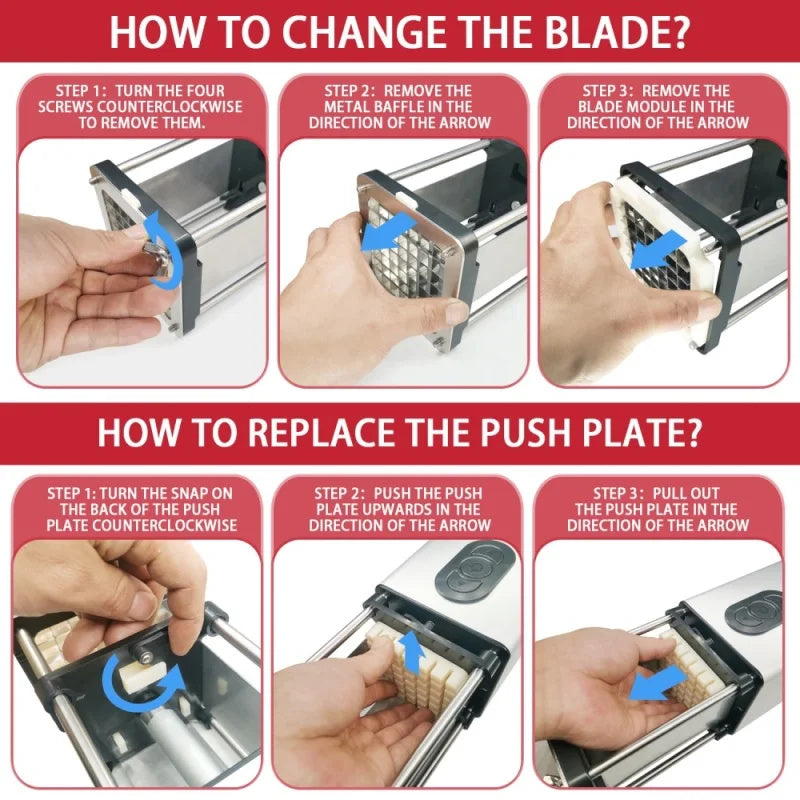 HOW TO CHANGE THE BLADE?

STEP 1: TURN THE FOUR SCREWS COUNTERCLOCKWISE TO REMOVE THEM.

STEP 2: REMOVE THE METAL BAFFLE IN THE DIRECTION OF THE ARROW

STEP 3: REMOVE THE BLADE MODULE IN THE DIRECTION OF THE ARROW

HOW TO REPLACE THE PUSH PLATE?

STEP 1: TURN THE SNAP ON THE BACK OF THE PUSH PLATE COUNTERCLOCKWISE

STEP 2: PUSH THE PUSH PLATE UPWARDS IN THE DIRECTION OF THE ARROW

STEP 3: PULL OUT THE PUSH PLATE IN THE DIRECTION OF THE ARROW