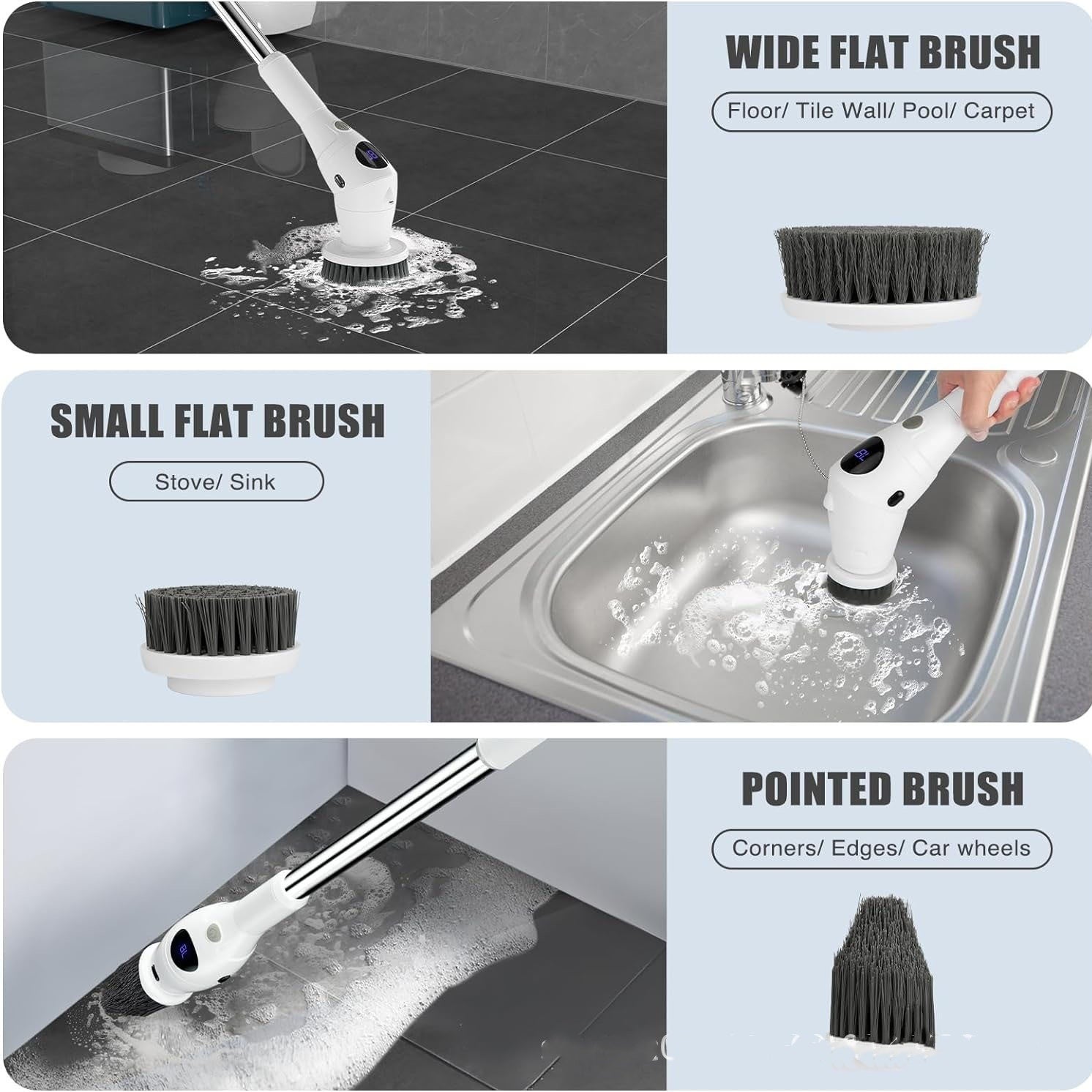 WIDE FLAT BRUSH
Floor/ Tile Wall/ Pool/ Carpet

SMALL FLAT BRUSH
Stove/ Sink

POINTED BRUSH
Corners/ Edges/ Car wheels