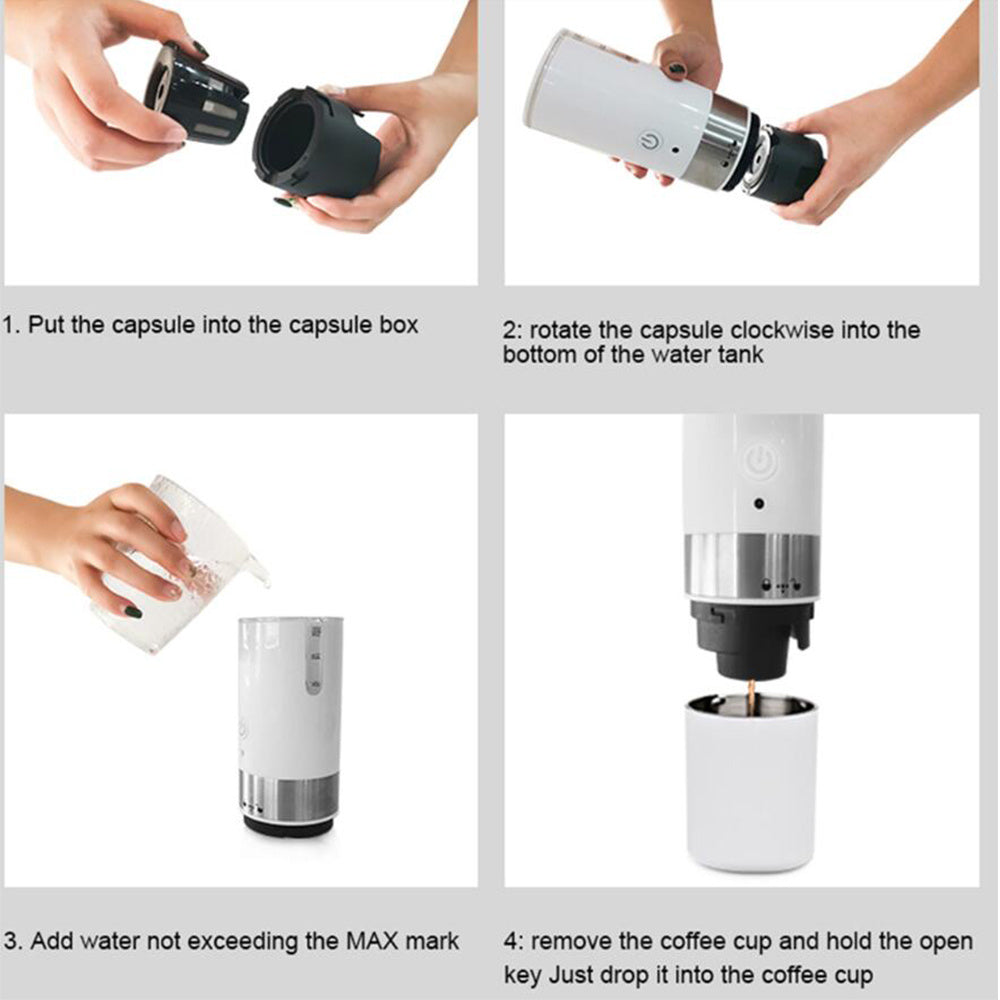 1. Put the capsule into the capsule box

2: rotate the capsule clockwise into the bottom of the water tank

3. Add water not exceeding the MAX mark

4: remove the coffee cup and hold the open key Just drop it into the coffee cup